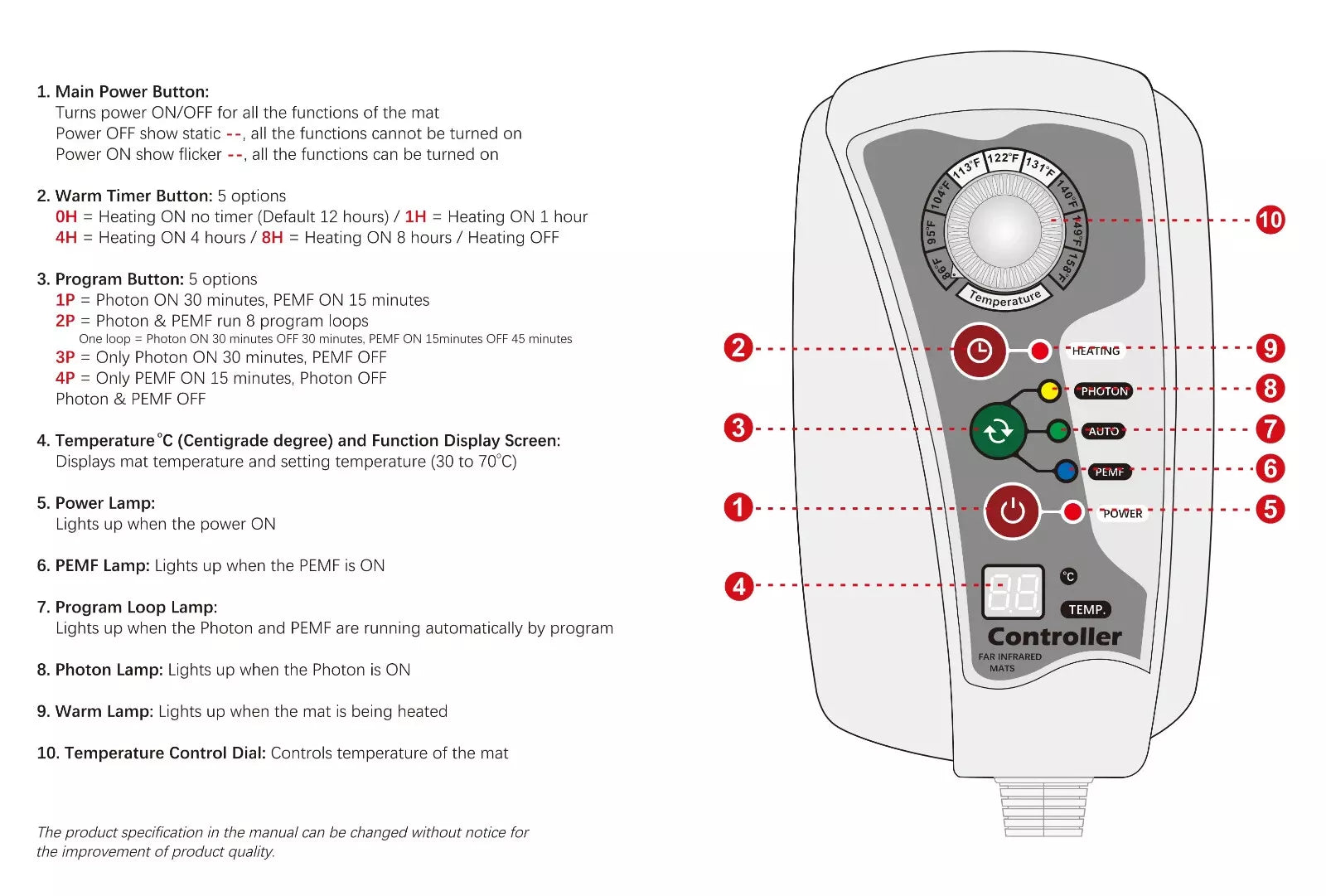 1. Main Power Button:
Turns power ON/OFF for all the functions of the mat
Power OFF show static --, all the functions cannot be turned on
Power ON show flicker --, all the functions can be turned on

2. Warm Timer Button: 5 options
0H = Heating ON no timer (Default 12 hours) / 1H = Heating ON 1 hour
4H = Heating ON 4 hours / 8H = Heating ON 8 hours / Heating OFF

3. Program Button: 5 options
1P = Photon ON 30 minutes, PEMF ON 15 minutes
2P = Photon & PEMF run 8 program loops
One loop = Photon ON 30 minutes OFF 30 minutes, PEMF ON 15minutes OFF 45 minutes
3P = Only Photon ON 30 minutes, PEMF OFF
4P = Only PEMF ON 15 minutes, Photon OFF
Photon & PEMF OFF

4. Temperature °C (Centigrade degree) and Function Display Screen:
Displays mat temperature and setting temperature (30 to 70°C)

5. Power Lamp:
Lights up when the power ON

6. PEMF Lamp: Lights up when the PEMF is ON

7. Program Loop Lamp:
Lights up when the Photon and PEMF are running automatically by program

8. Photon Lamp: Lights up when the Photon is ON

9. Warm Lamp: Lights up when the mat is being heated

10. Temperature Control Dial: Controls temperature of the mat

The product specification in the manual can be changed without notice for the improvement of product quality.

86°F 95°F 104°F 113°F 122°F 131°F 140°F 149°F 158°F
Temperature
10
2
HEATING
9
PHOTON
8
3
AUTO
7
PEMF
6
1
POWER
5
4
°C
TEMP.
Controller
FAR INFRARED MATS